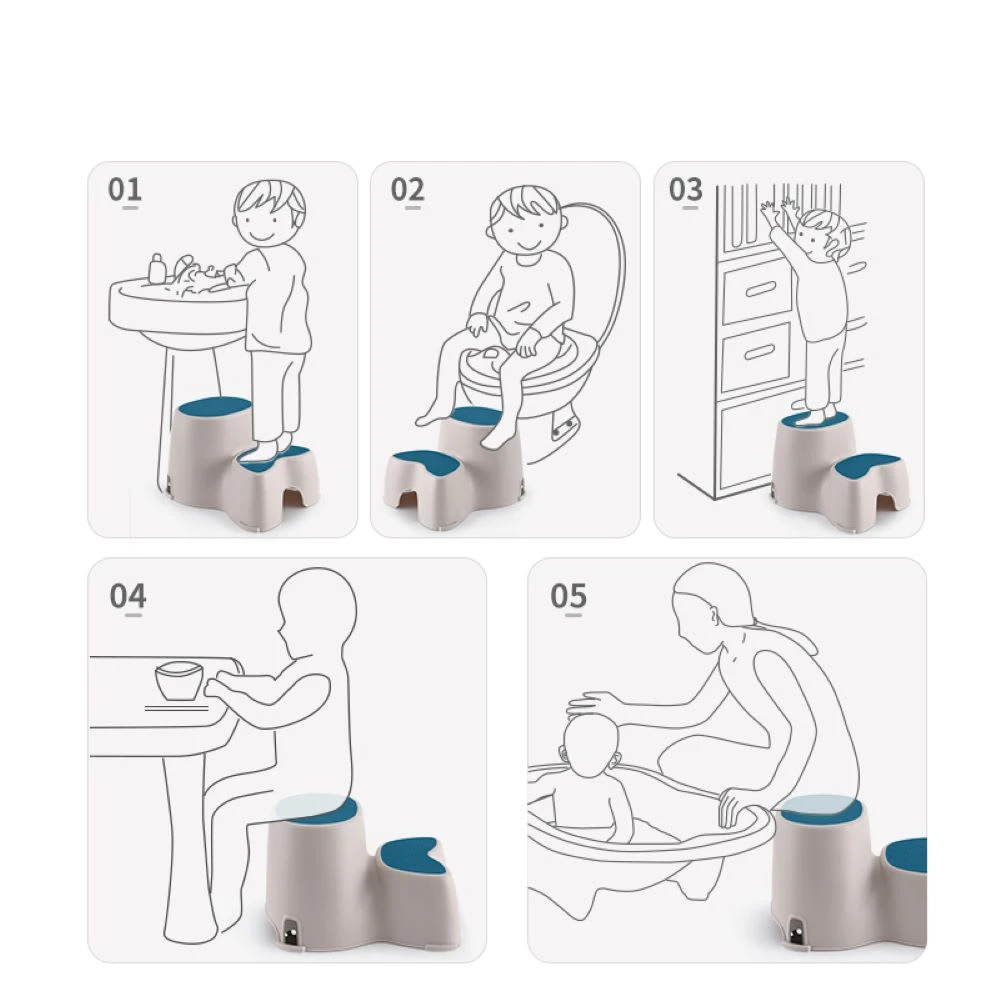 01

02

03

04

05